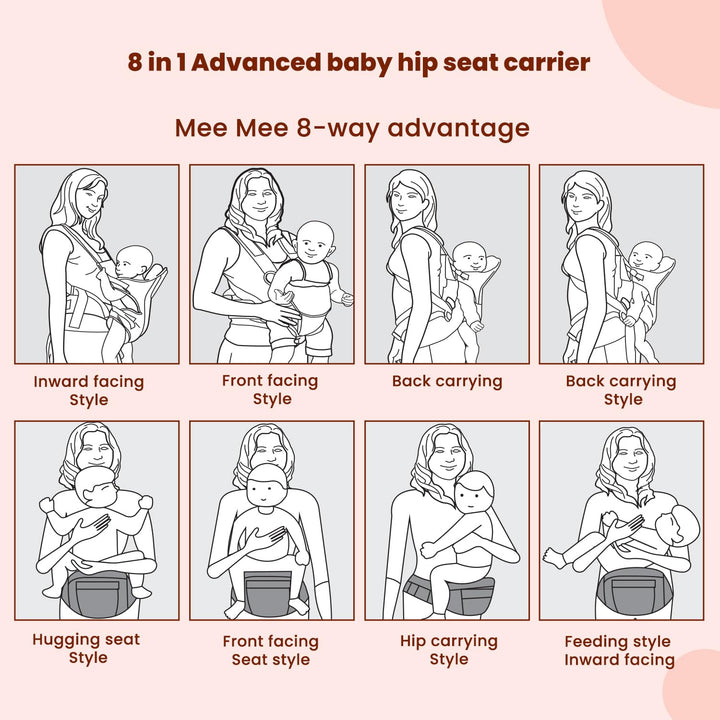 8 in 1 Advanced baby hip seat carrier

Mee Mee 8-way advantage

Inward facing Style

Front facing Style

Back carrying

Back carrying Style

Hugging seat Style

Front facing Seat style

Hip carrying Style

Feeding style Inward facing