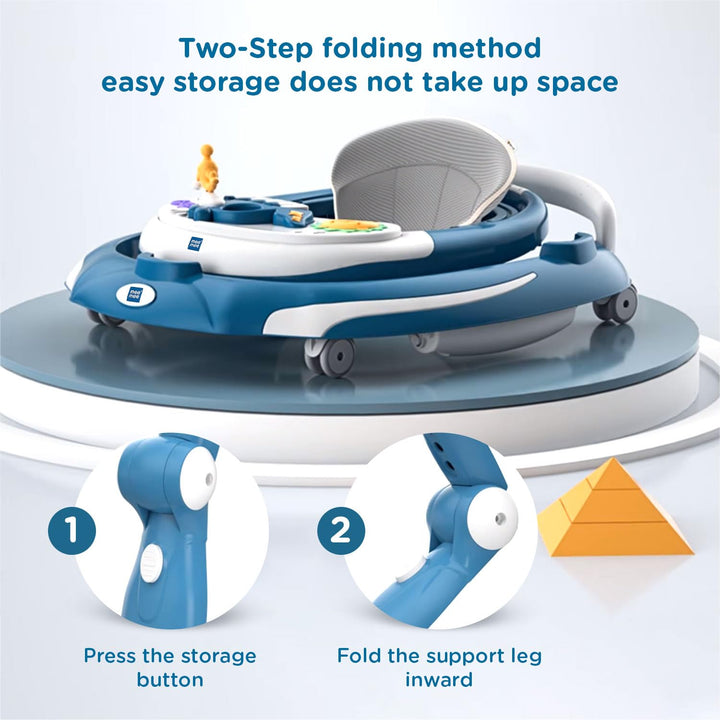 Two-Step folding method
easy storage does not take up space

mee mee

mee mee

1

2

Press the storage button

Fold the support leg inward